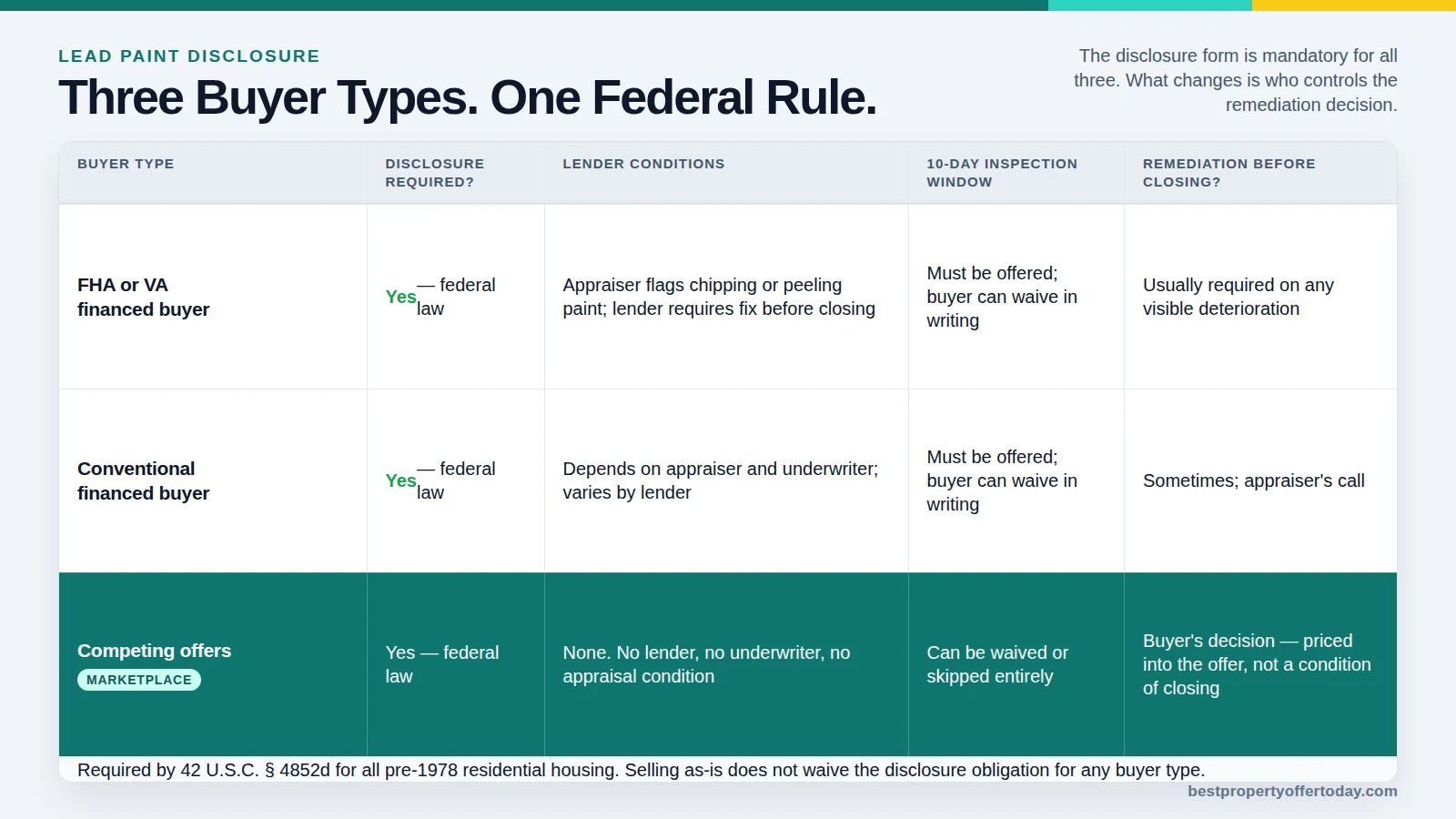 LEAD PAINT DISCLOSURE

Three Buyer Types. One Federal Rule.

The disclosure form is mandatory for all three. What changes is who controls the remediation decision.

| BUYER TYPE | DISCLOSURE REQUIRED? | LENDER CONDITIONS | 10-DAY INSPECTION WINDOW | REMEDIATION BEFORE CLOSING? |
|---|---|---|---|---|
| FHA or VA financed buyer | Yes — federal law | Appraiser flags chipping or peeling paint; lender requires fix before closing | Must be offered; buyer can waive in writing | Usually required on any visible deterioration |
| Conventional financed buyer | Yes — federal law | Depends on appraiser and underwriter; varies by lender | Must be offered; buyer can waive in writing | Sometimes; appraiser's call |
| Competing offers MARKETPLACE | Yes — federal law | None. No lender, no underwriter, no appraisal condition | Can be waived or skipped entirely | Buyer's decision — priced into the offer, not a condition of closing |

Required by 42 U.S.C. § 4852d for all pre-1978 residential housing. Selling as-is does not waive the disclosure obligation for any buyer type.

bestpropertyoffertoday.com